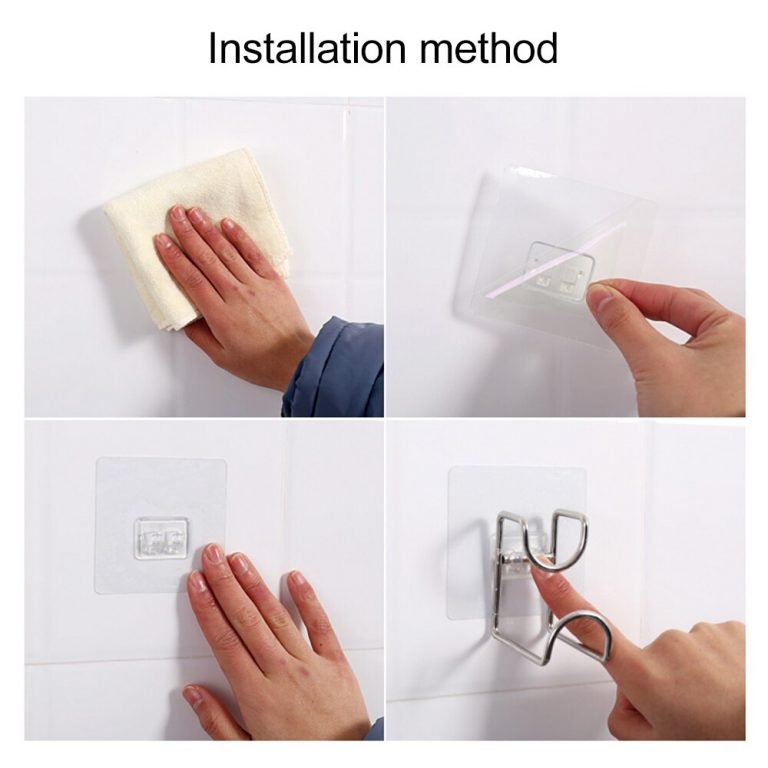 Installation method