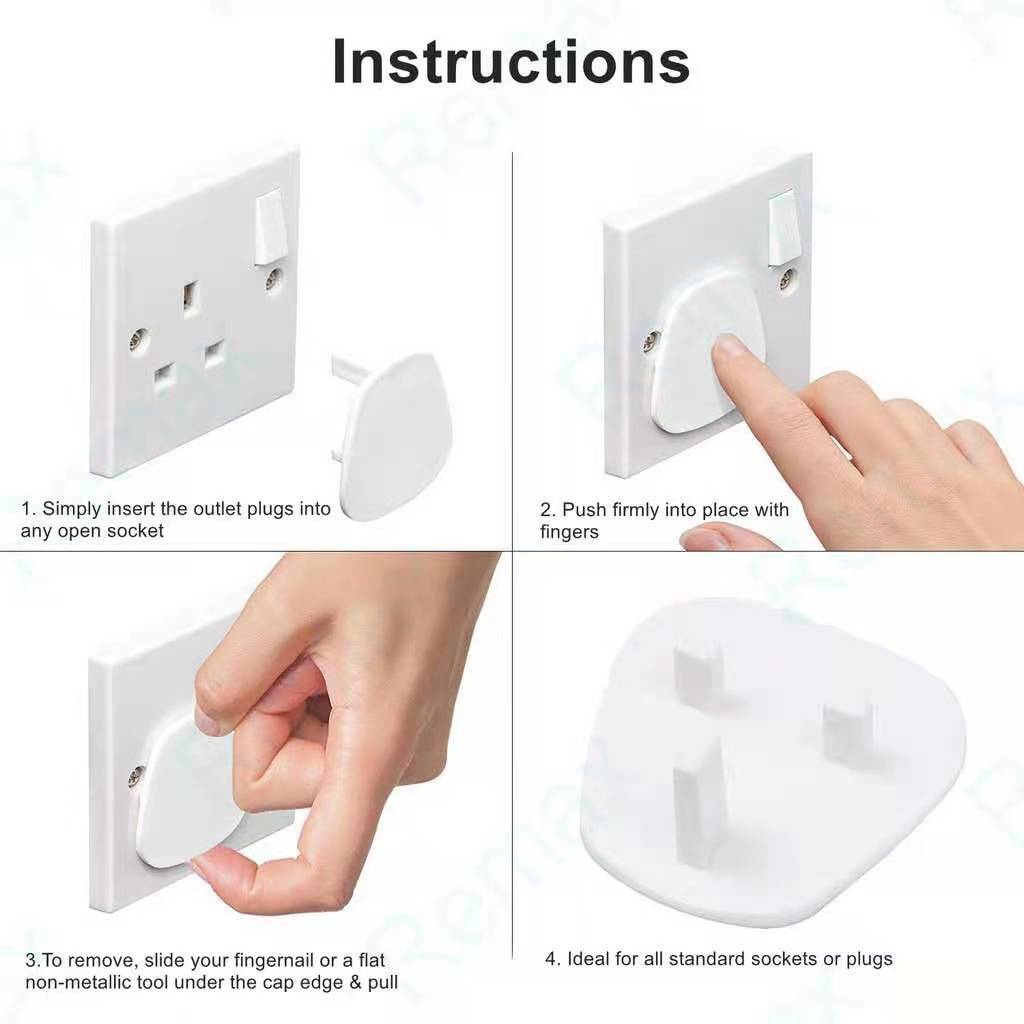 Instructions

1. Simply insert the outlet plugs into any open socket

2. Push firmly into place with fingers

3.To remove, slide your fingernail or a flat non-metallic tool under the cap edge & pull

4. Ideal for all standard sockets or plugs